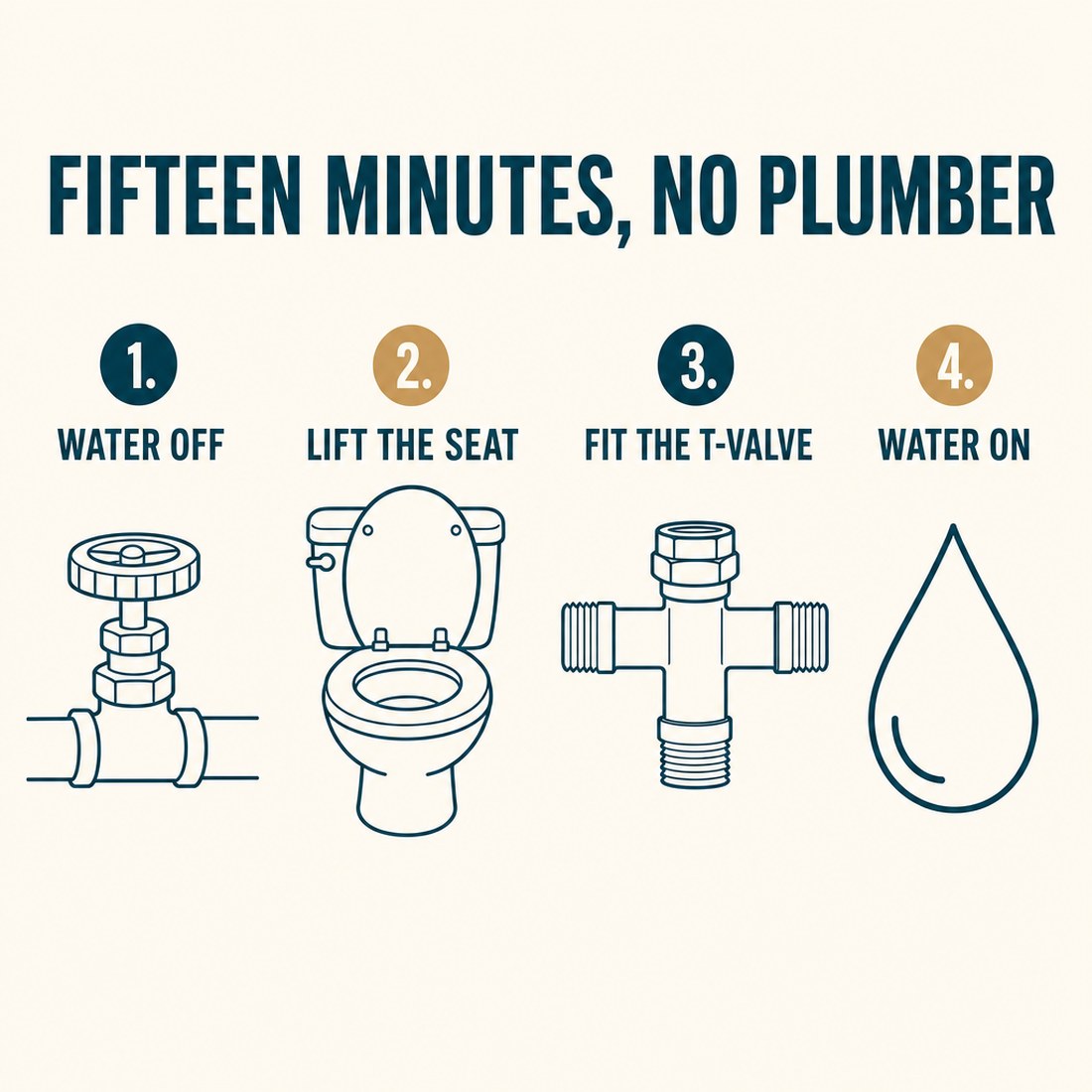 FIFTEEN MINUTES, NO PLUMBER

1.
WATER OFF

2.
LIFT THE SEAT

3.
FIT THE T-VALVE

4.
WATER ON