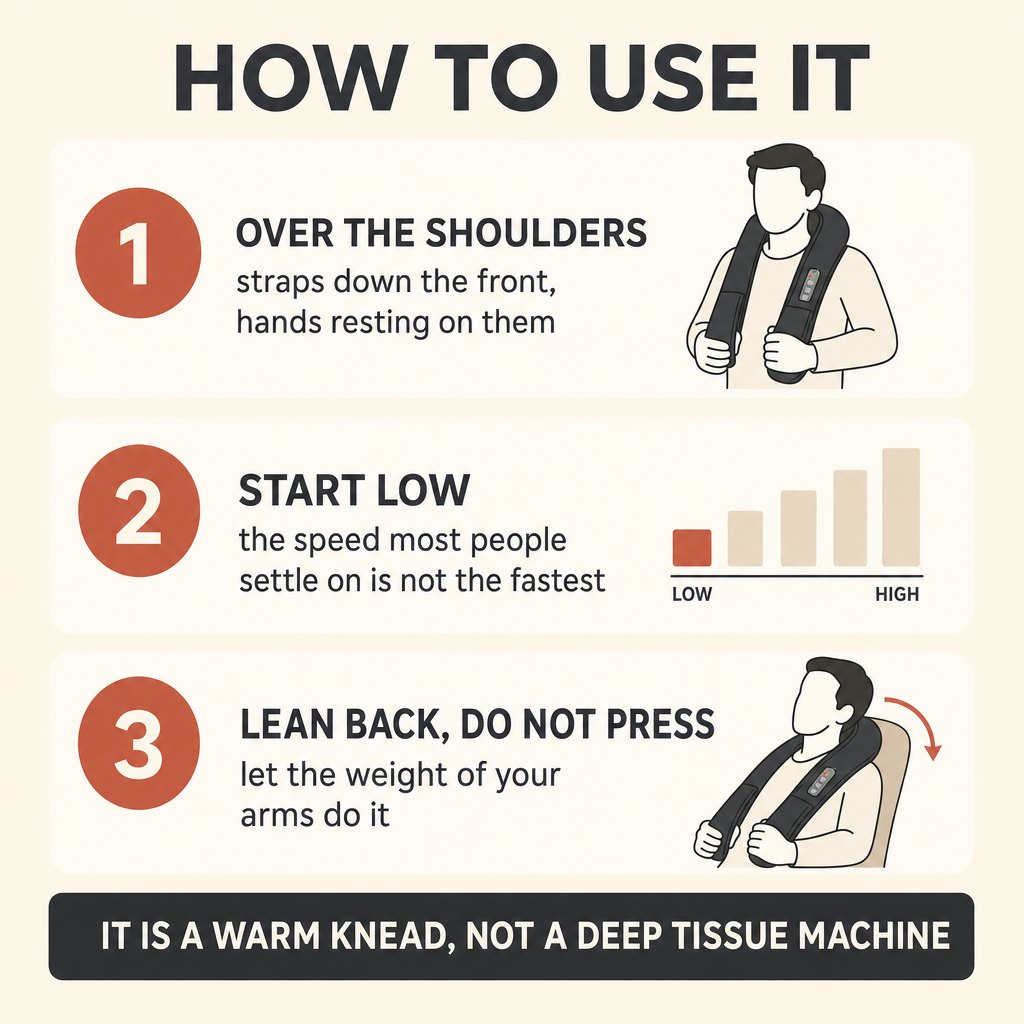 HOW TO USE IT

1

OVER THE SHOULDERS
straps down the front, hands resting on them

2

START LOW
the speed most people settle on is not the fastest

LOW

HIGH

3

LEAN BACK, DO NOT PRESS
let the weight of your arms do it

IT IS A WARM KNEAD, NOT A DEEP TISSUE MACHINE